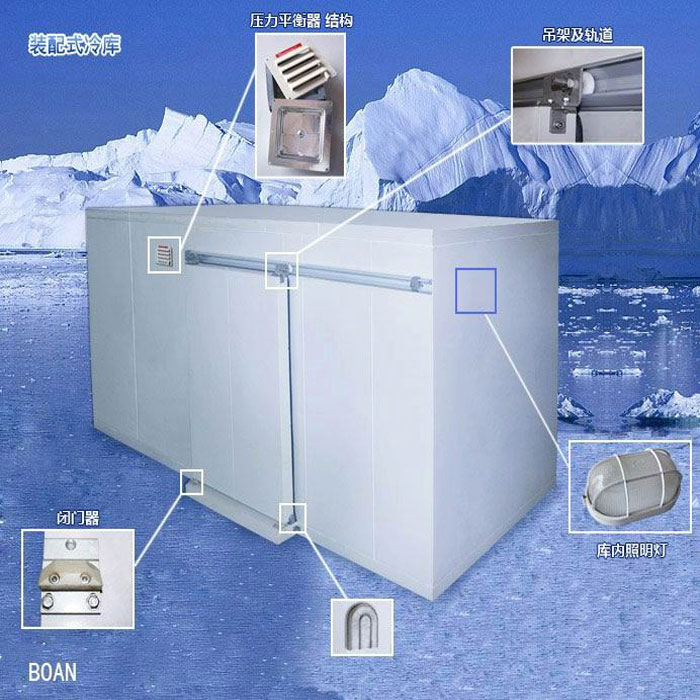 装配式冷库

压力平衡器 结构

吊架及轨道

闭门器

库内照明灯

BOAN